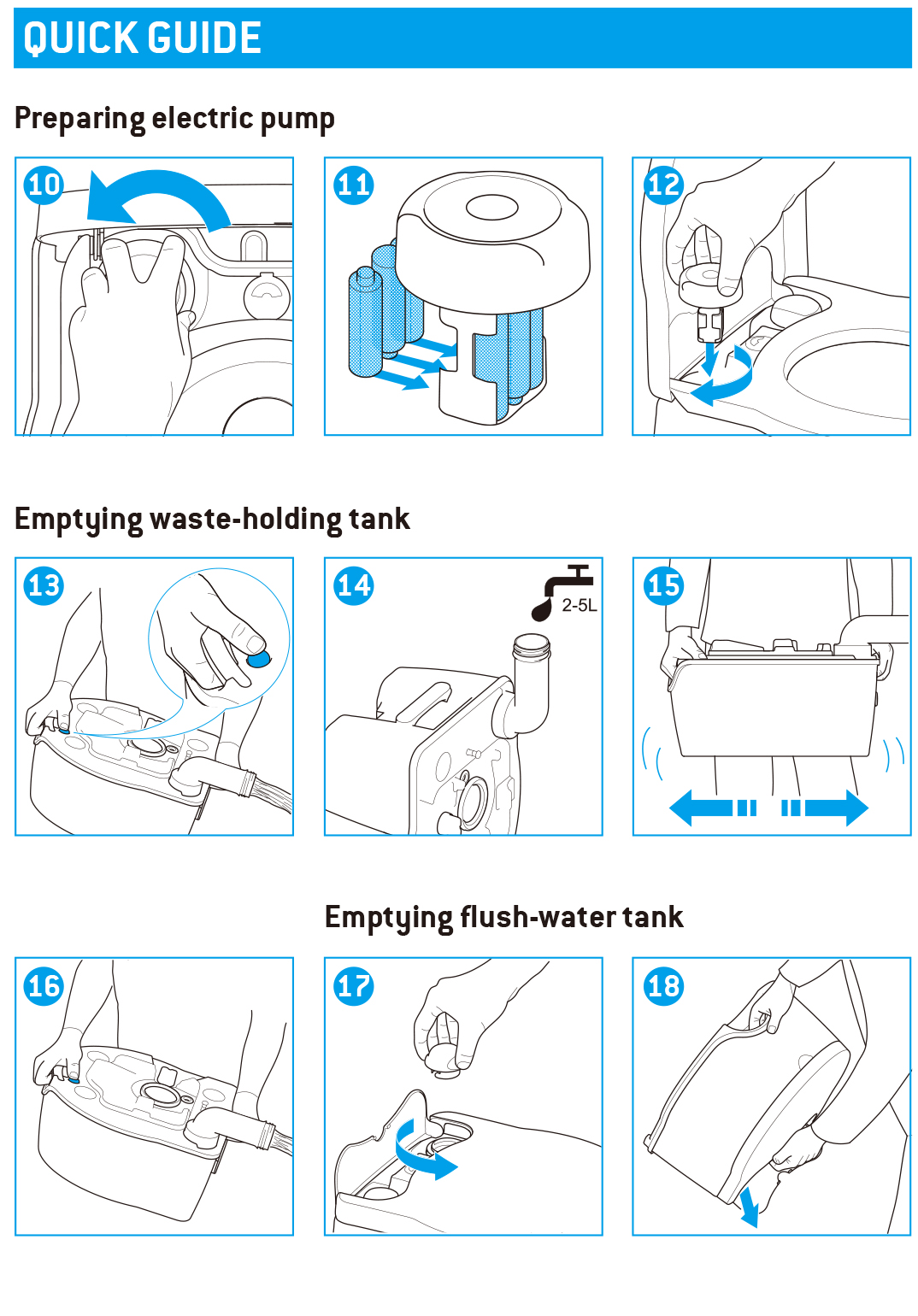 QUICK GUIDE

Preparing electric pump

10

11

12

Emptying waste-holding tank

13

14

2-5L

15

Emptying flush-water tank

16

17

18